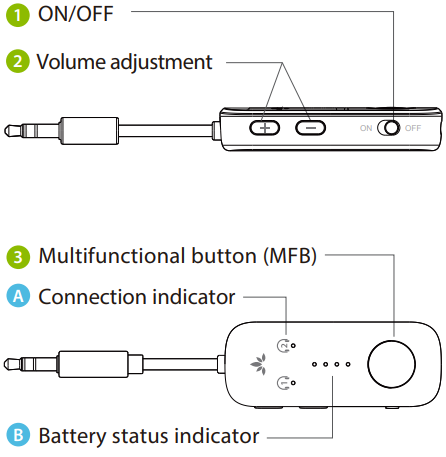 1 ON/OFF

2 Volume adjustment

+ −

ON OFF

3 Multifunctional button (MFB)

A Connection indicator

2

1

B Battery status indicator